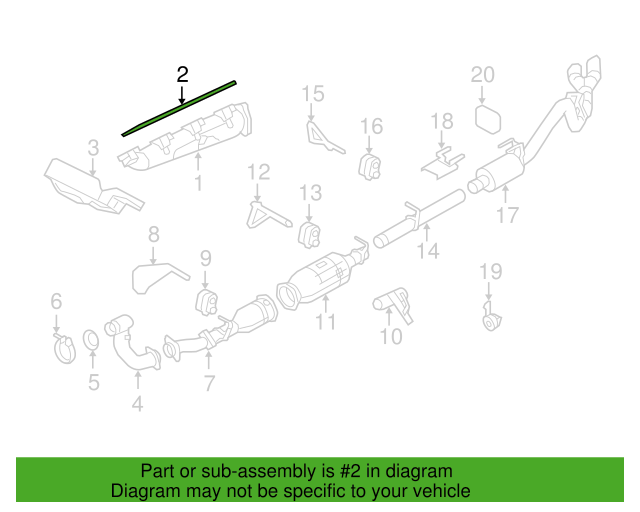 2
20
15
3
16
18
1
12
13
17
8
14
9
19
6
11
10
5
7
4

Part or sub-assembly is #2 in diagram
Diagram may not be specific to your vehicle