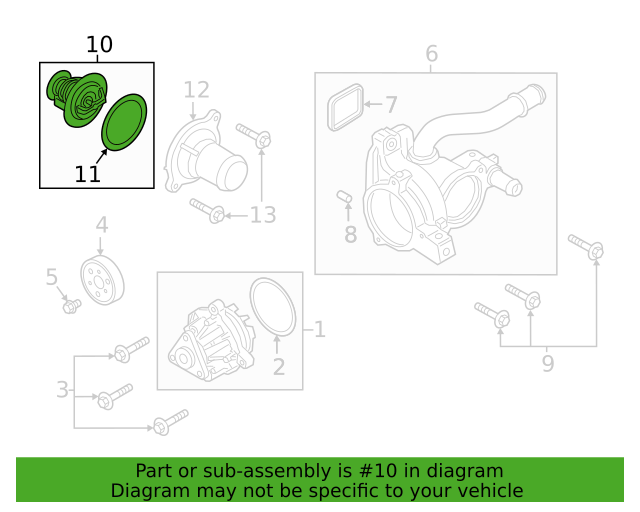 10
11
12
13
6
7
8
4
5
1
2
3
9

Part or sub-assembly is #10 in diagram
Diagram may not be specific to your vehicle