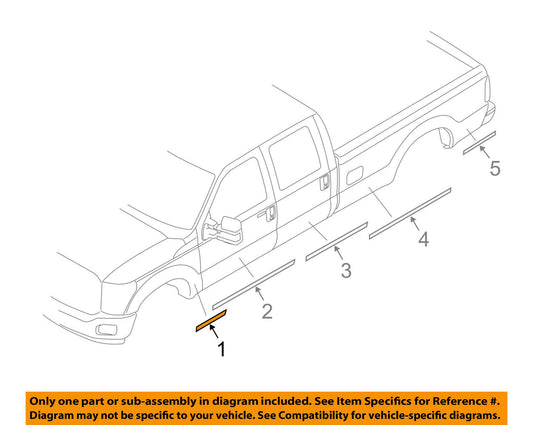 5

4

3

2

1

Only one part or sub-assembly in diagram included. See Item Specifics for Reference #. Diagram may not be specific to your vehicle. See Compatibility for vehicle-specific diagrams.