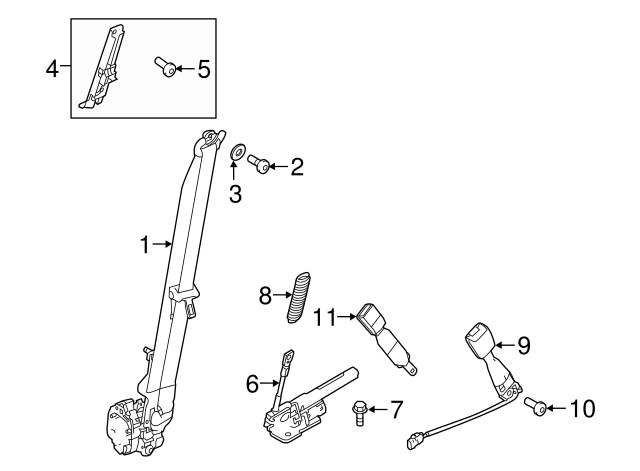 4
5
2
3
1
8
11
9
6
7
10