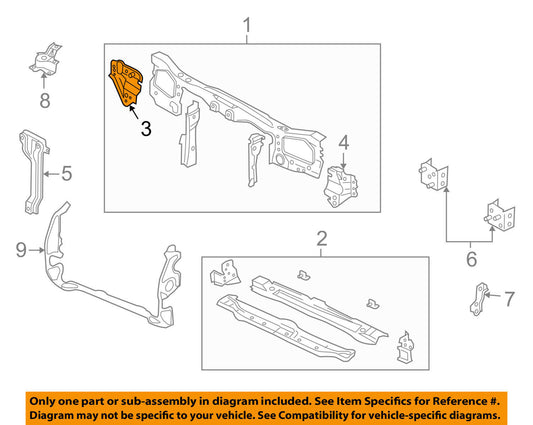 1

8

3

4

5

6

9

2

7

Only one part or sub-assembly in diagram included. See Item Specifics for Reference #. Diagram may not be specific to your vehicle. See Compatibility for vehicle-specific diagrams.