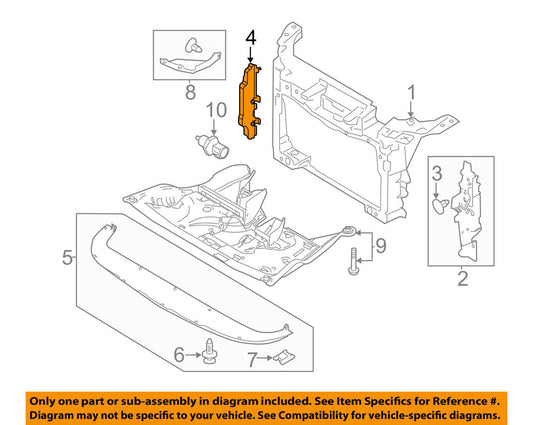 4

8

10

1

3

2

5

9

6

7

Only one part or sub-assembly in diagram included. See Item Specifics for Reference #.
Diagram may not be specific to your vehicle. See Compatibility for vehicle-specific diagrams.