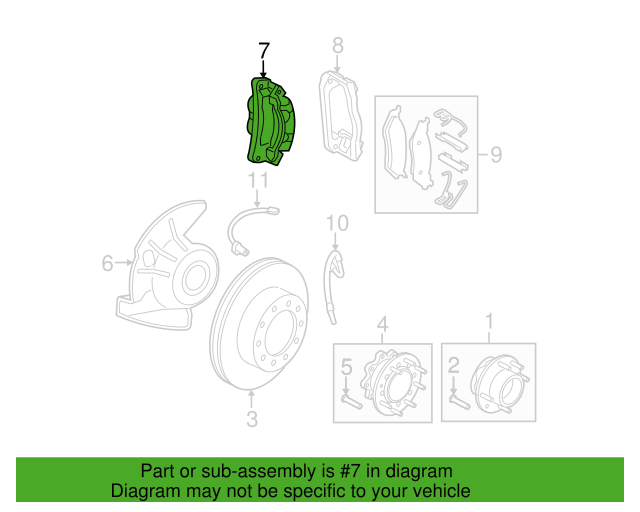 7
8
9
11
10
6
4
1
5
2
3

Part or sub-assembly is #7 in diagram
Diagram may not be specific to your vehicle