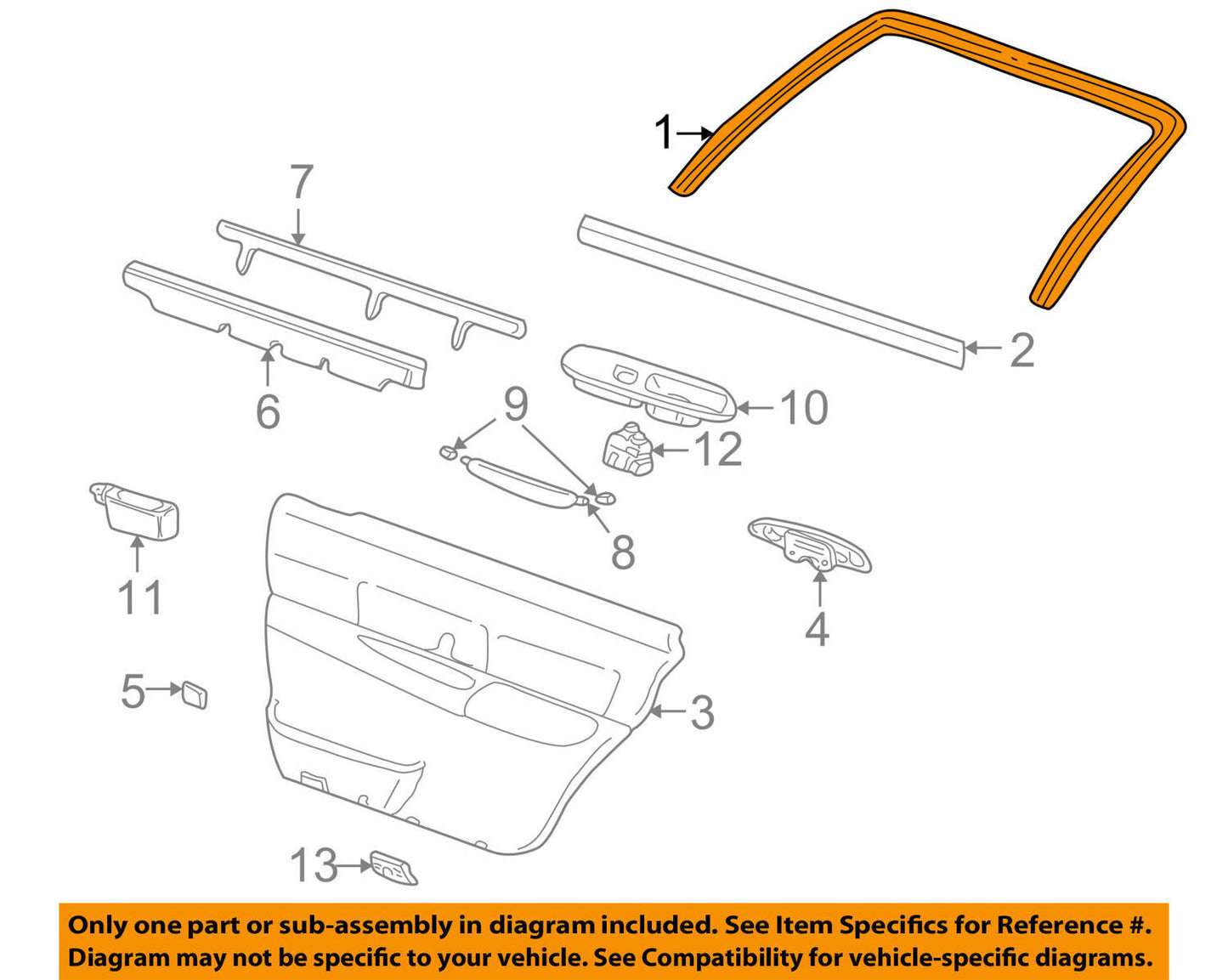 1
7
2
6
9
10
12
11
8
4
5
3
13

Only one part or sub-assembly in diagram included. See Item Specifics for Reference #.
Diagram may not be specific to your vehicle. See Compatibility for vehicle-specific diagrams.