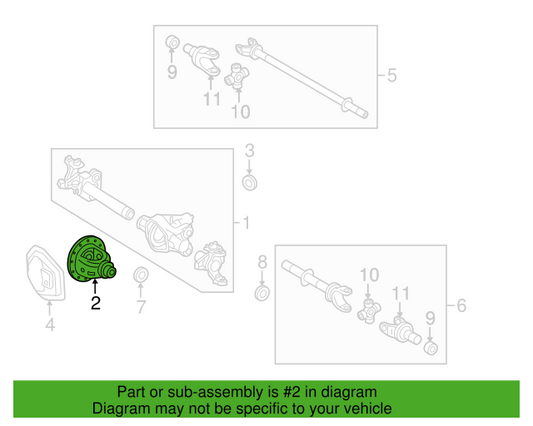 9
11
10
5
3
1
2
4
7
8
10
11
9
6
Part or sub-assembly is #2 in diagram
Diagram may not be specific to your vehicle