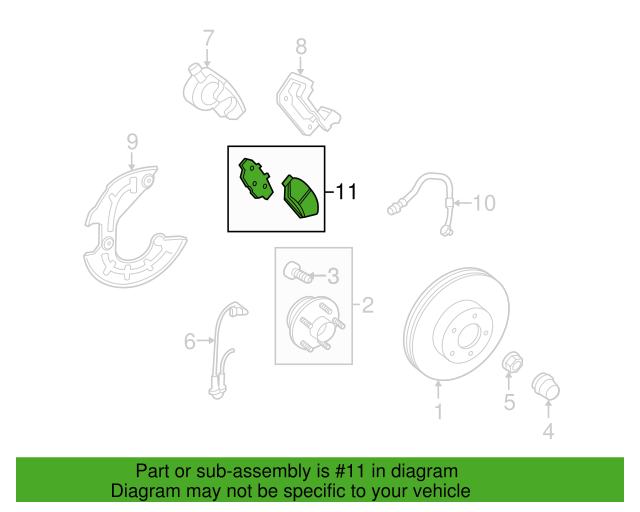 7
8
9
11
10
3
2
6
1
5
4

Part or sub-assembly is #11 in diagram
Diagram may not be specific to your vehicle