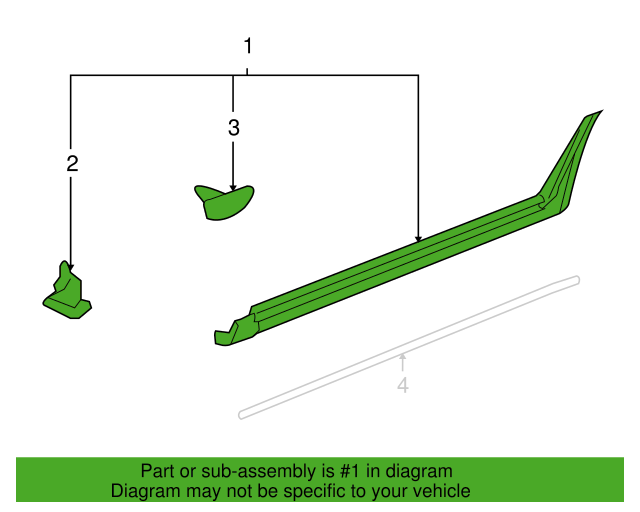 1
3
2
4
Part or sub-assembly is #1 in diagram
Diagram may not be specific to your vehicle