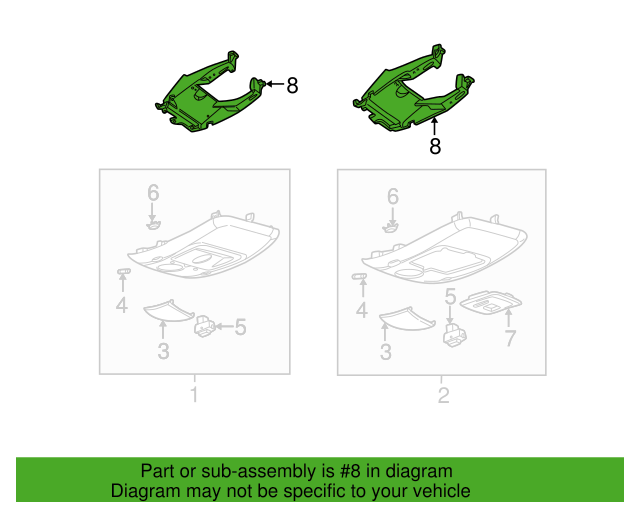 8
8
6
4
3
5
1
6
4
3
5
7
2

Part or sub-assembly is #8 in diagram
Diagram may not be specific to your vehicle