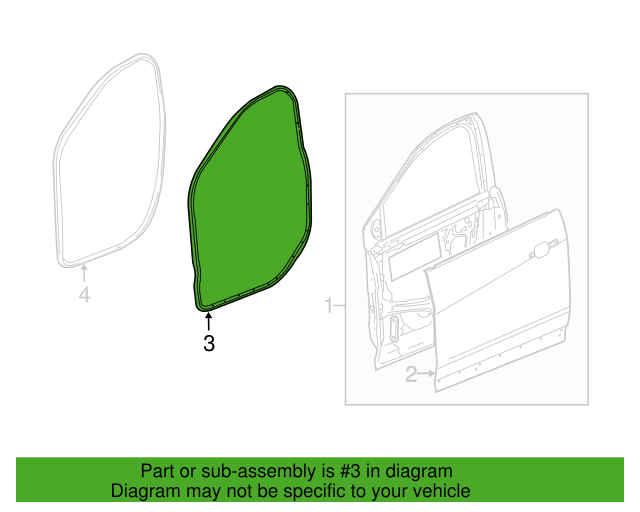 4

3

1

2

Part or sub-assembly is #3 in diagram
Diagram may not be specific to your vehicle