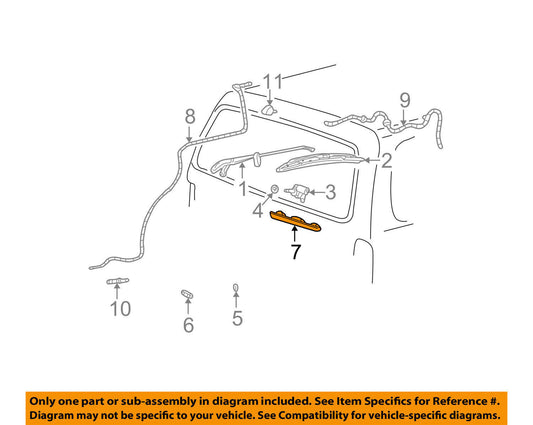 11
9
8
2
1
3
4
7
10
6
5

Only one part or sub-assembly in diagram included. See Item Specifics for Reference #.
Diagram may not be specific to your vehicle. See Compatibility for vehicle-specific diagrams.