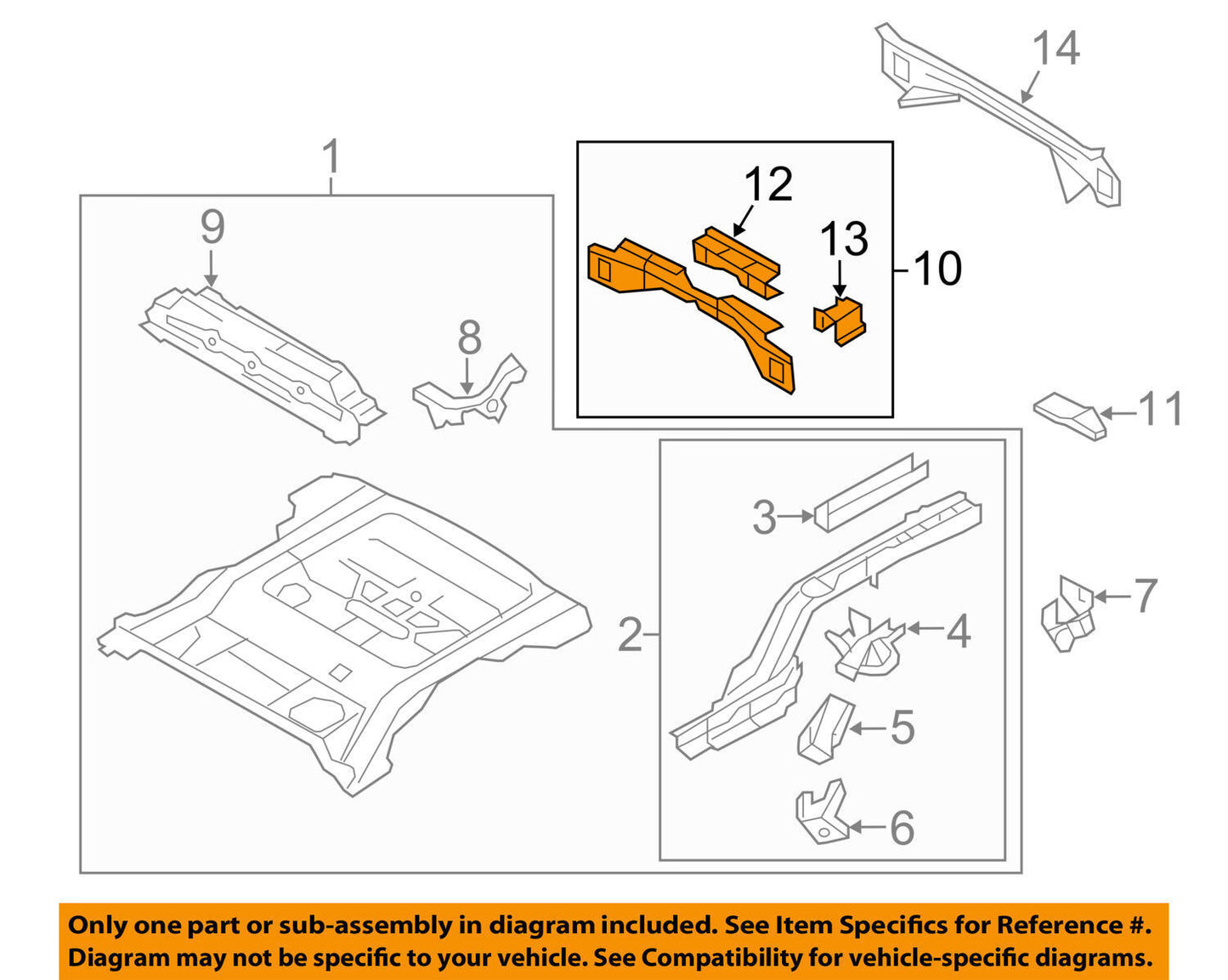 14

1

12

13

10

9

8

11

3

2

4

7

5

6

Only one part or sub-assembly in diagram included. See Item Specifics for Reference #. Diagram may not be specific to your vehicle. See Compatibility for vehicle-specific diagrams.