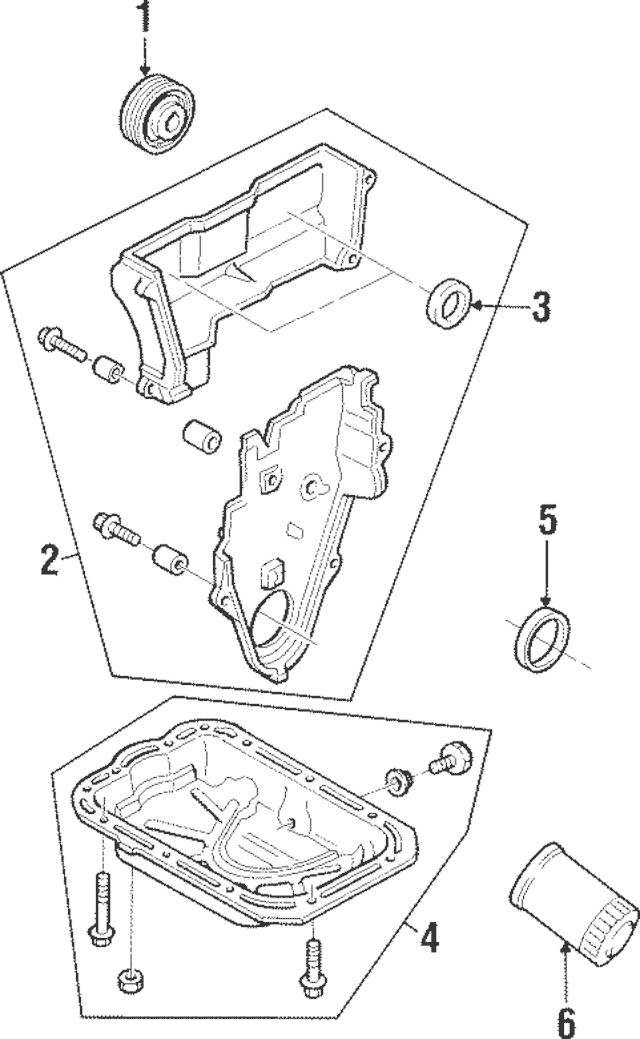 1
3
2
5
4
6