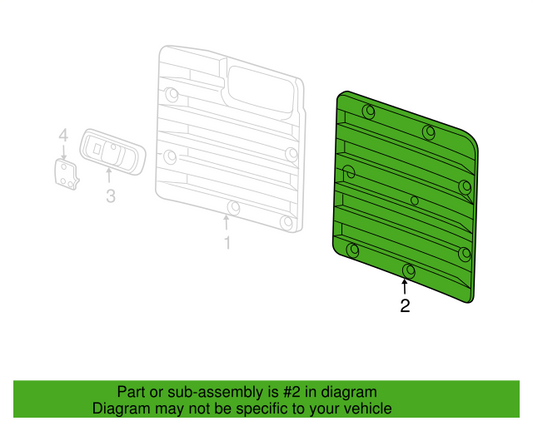 4
3
1
2

Part or sub-assembly is #2 in diagram
Diagram may not be specific to your vehicle