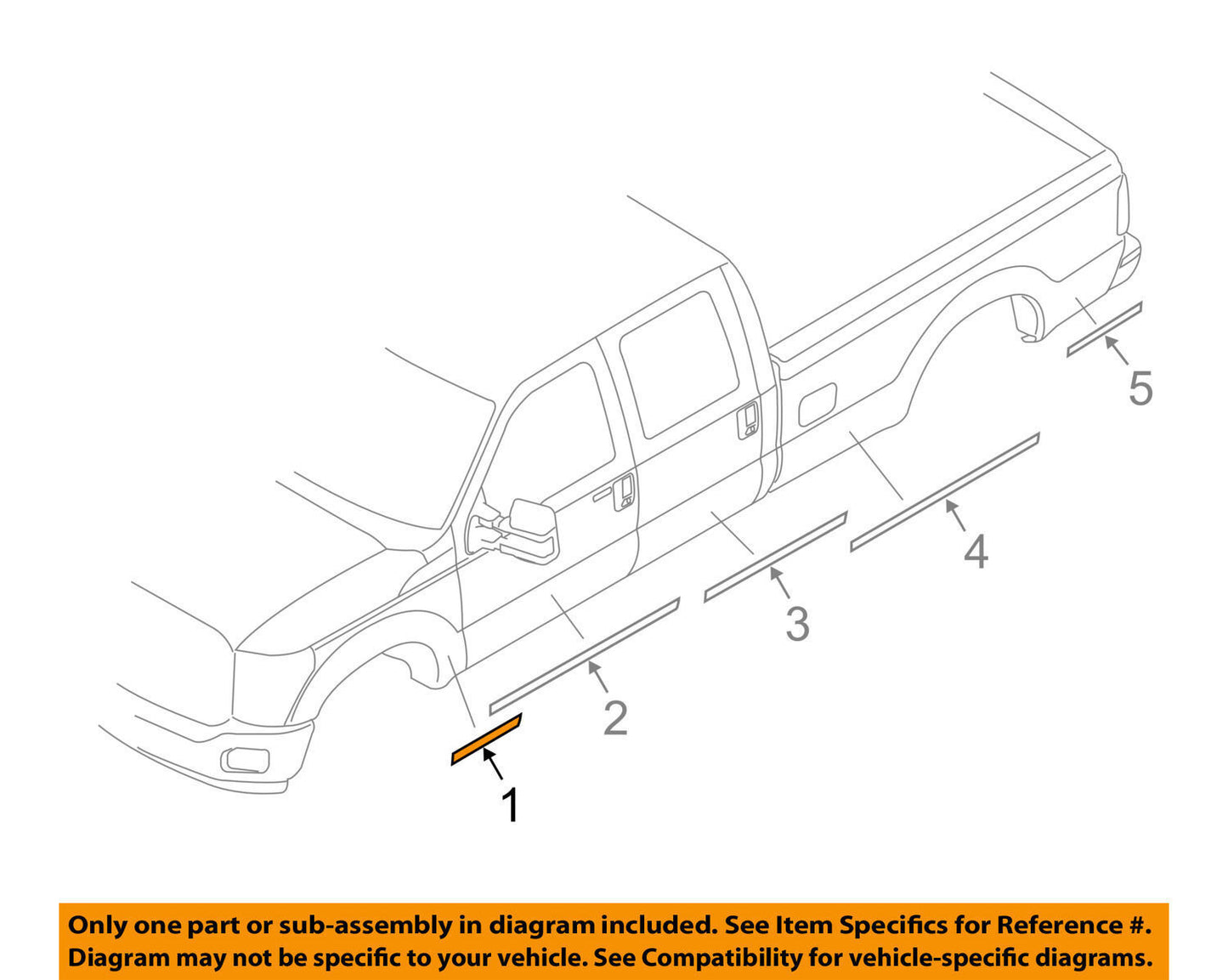 5

4

3

2

1

Only one part or sub-assembly in diagram included. See Item Specifics for Reference #. Diagram may not be specific to your vehicle. See Compatibility for vehicle-specific diagrams.