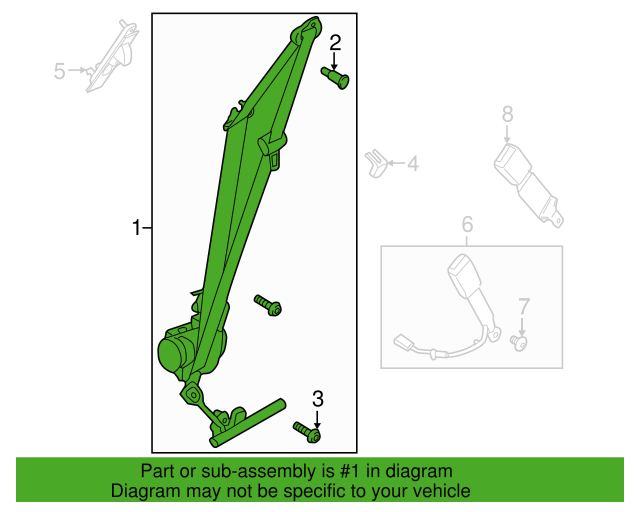 5
2
8
4
1
6
7
3
Part or sub-assembly is #1 in diagram
Diagram may not be specific to your vehicle