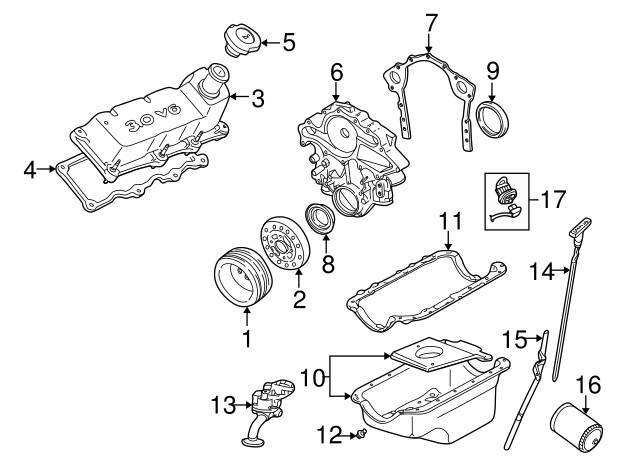 5
7
3
6
9
3.0 V6
4
17
11
8
14
2
1
15
10
16
13
12