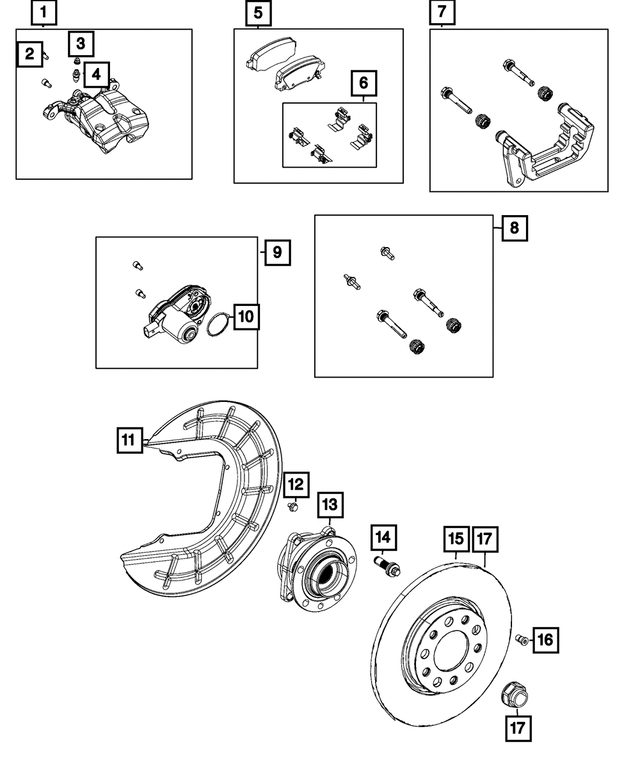 1
2
3
4
5
6
7
9
10
8
11
12
13
14
15
17
16
17