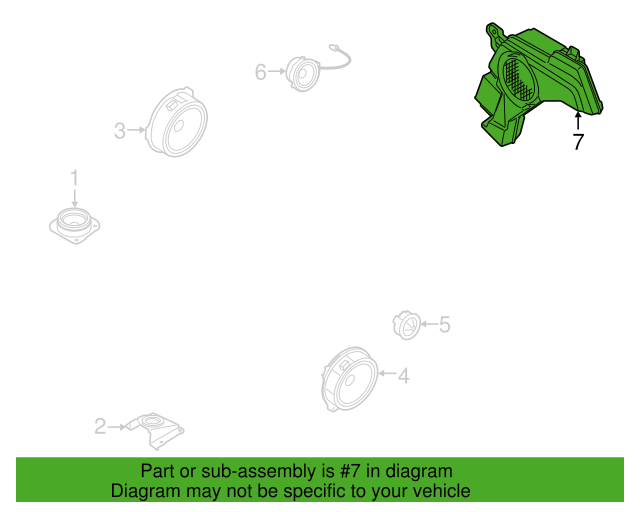 6
7
3
1
5
4
2

Part or sub-assembly is #7 in diagram
Diagram may not be specific to your vehicle