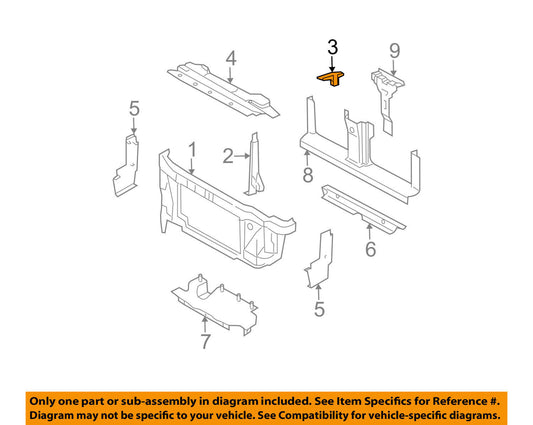 3
9
4
5
1
2
8
6
5
7

Only one part or sub-assembly in diagram included. See Item Specifics for Reference #. Diagram may not be specific to your vehicle. See Compatibility for vehicle-specific diagrams.