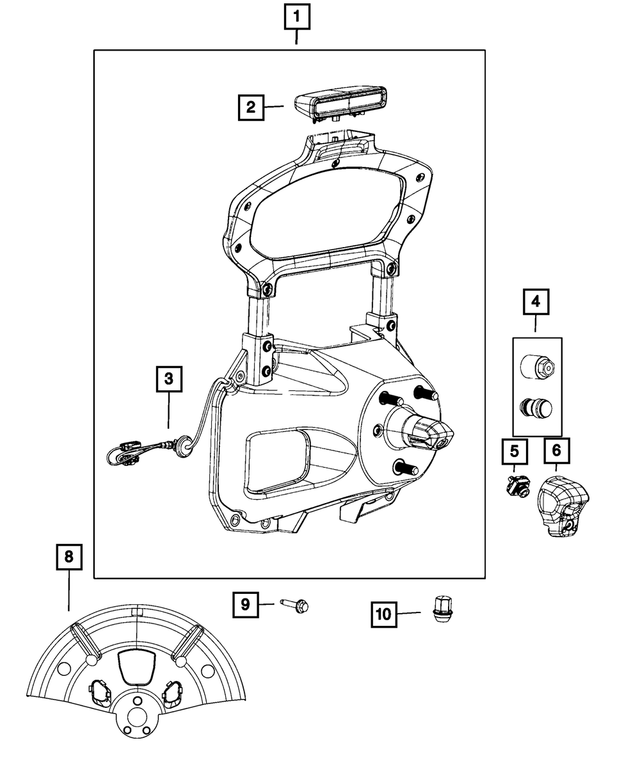 1
2
3
4
5
6
8
9
10