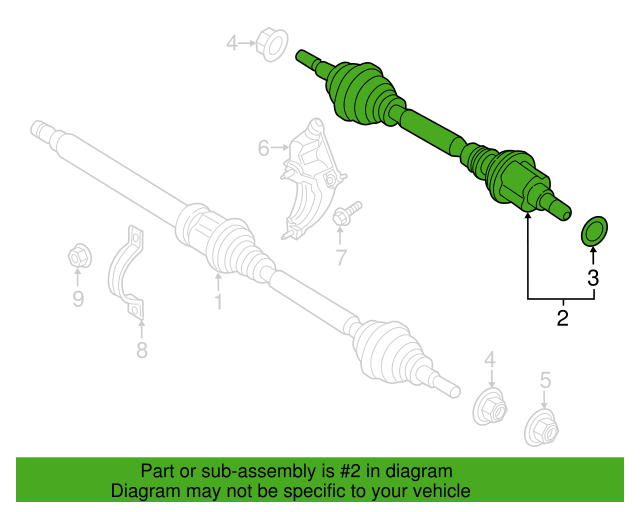 4
6
7
9
1
8
3
2
4
5

Part or sub-assembly is #2 in diagram
Diagram may not be specific to your vehicle