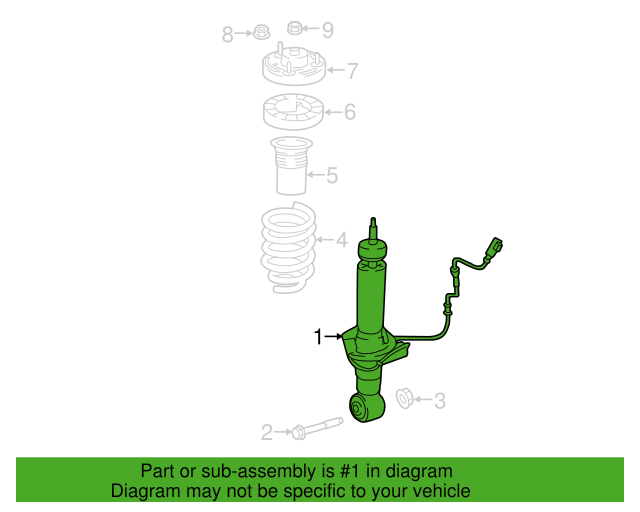 8
9
7
6
5
4
1
3
2

Part or sub-assembly is #1 in diagram
Diagram may not be specific to your vehicle