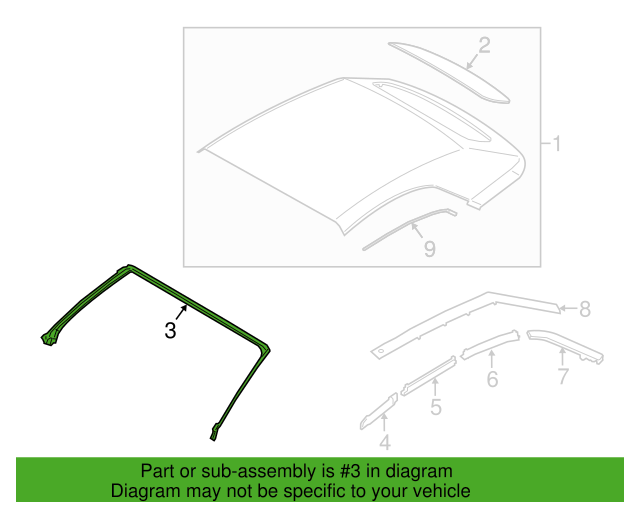 2
1
9
3
8
6
7
5
4

Part or sub-assembly is #3 in diagram
Diagram may not be specific to your vehicle