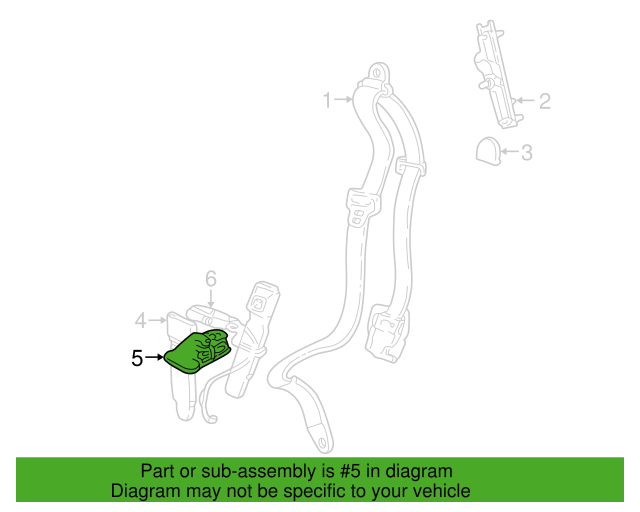 1
2
3
6
4
5

Part or sub-assembly is #5 in diagram
Diagram may not be specific to your vehicle