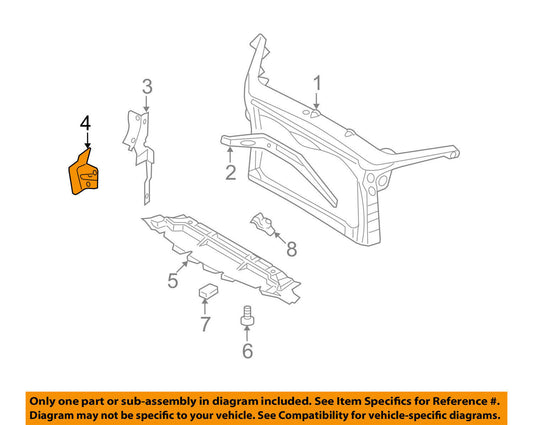 4
3
1
2
8
5
7
6

Only one part or sub-assembly in diagram included. See Item Specifics for Reference #. Diagram may not be specific to your vehicle. See Compatibility for vehicle-specific diagrams.