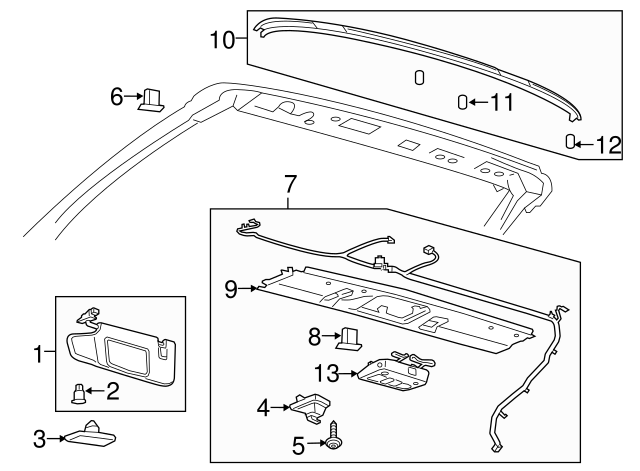 10
6
11
12
7
9
8
13
1
2
4
3
5