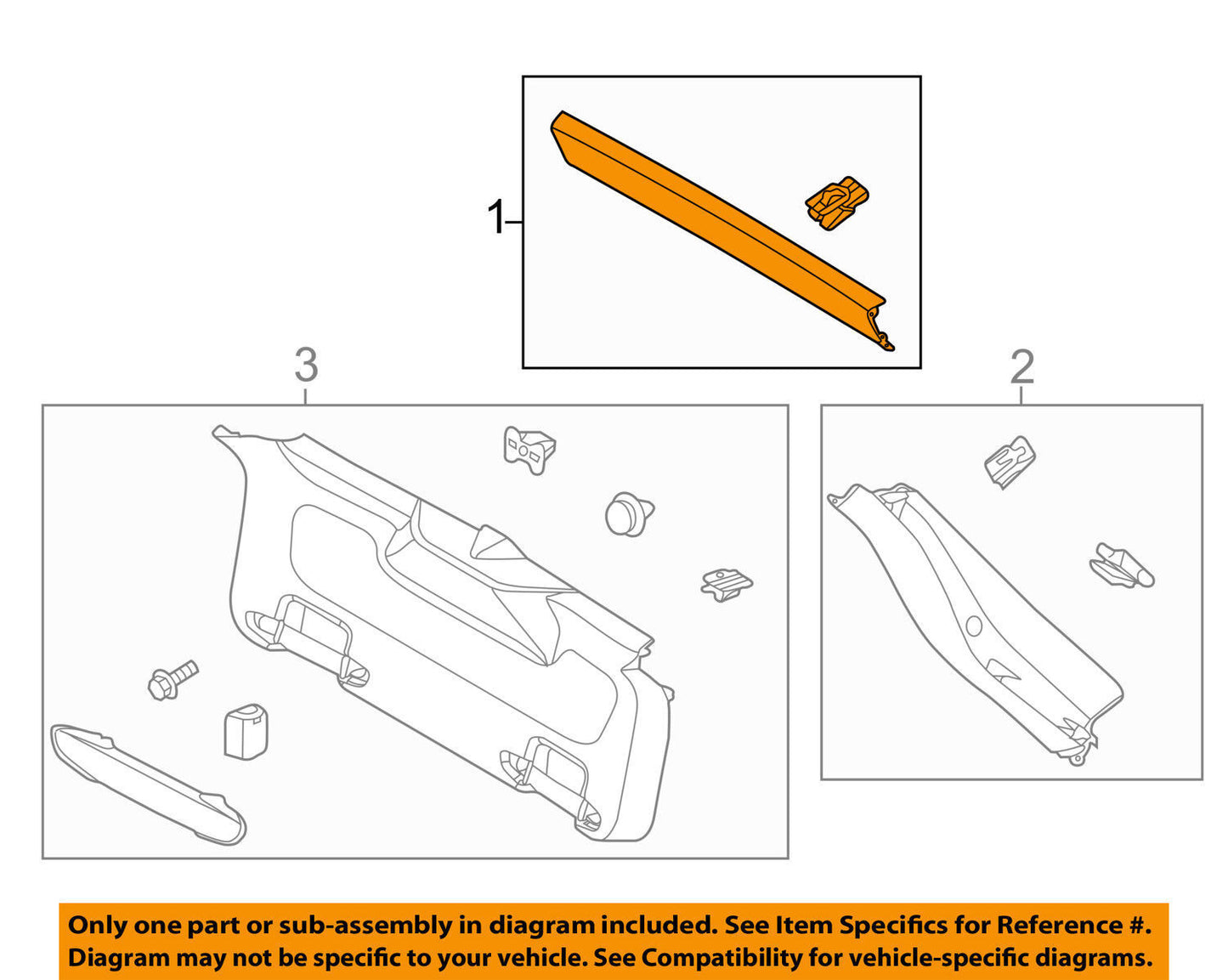 1

3

2

Only one part or sub-assembly in diagram included. See Item Specifics for Reference #.
Diagram may not be specific to your vehicle. See Compatibility for vehicle-specific diagrams.