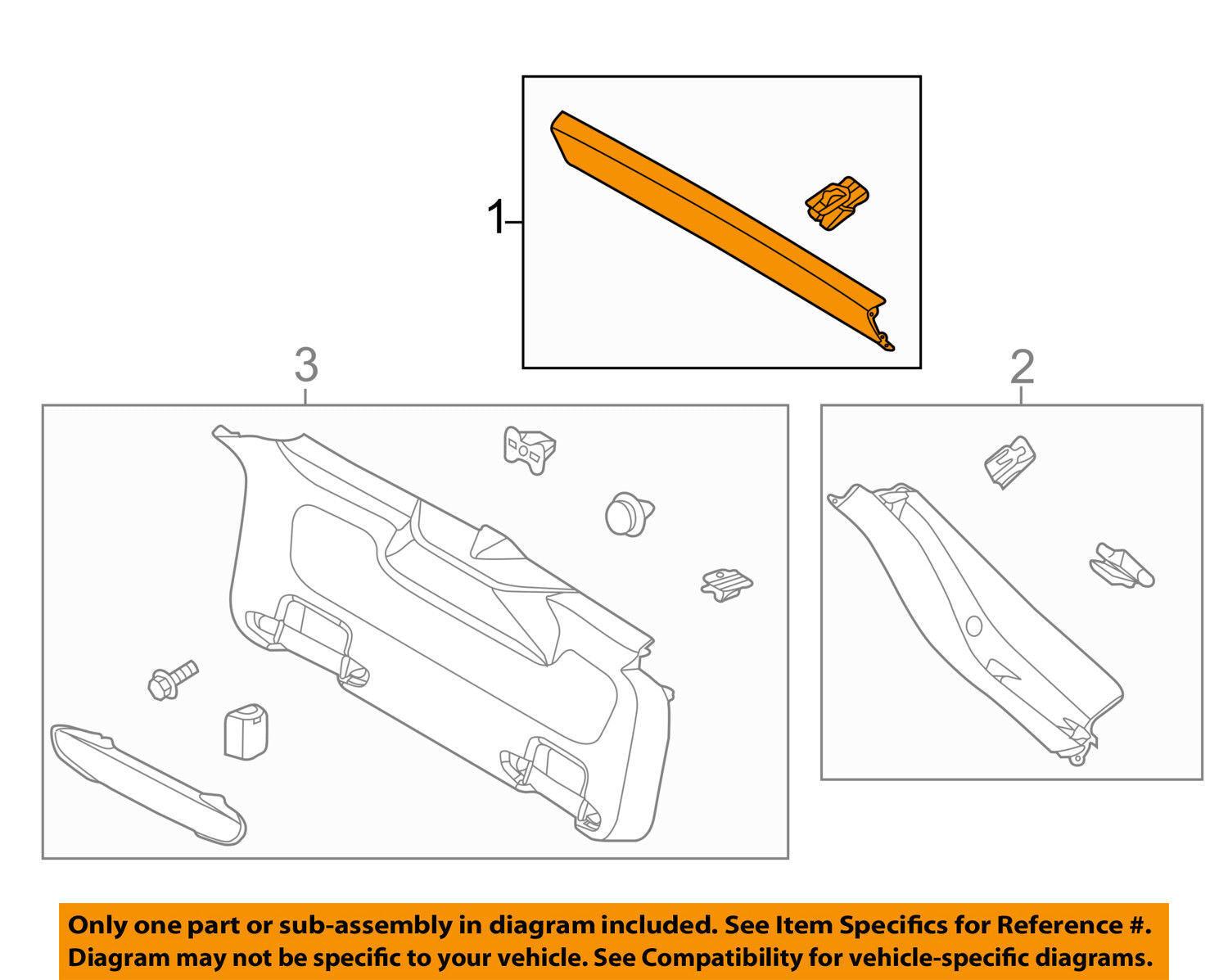 1

3

2

Only one part or sub-assembly in diagram included. See Item Specifics for Reference #. Diagram may not be specific to your vehicle. See Compatibility for vehicle-specific diagrams.