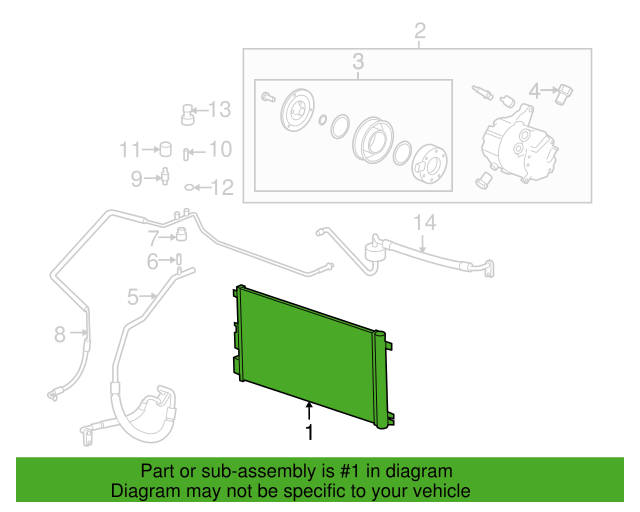 2
3
4
13
11
10
9
12
7
6
5
8
14
1

Part or sub-assembly is #1 in diagram
Diagram may not be specific to your vehicle