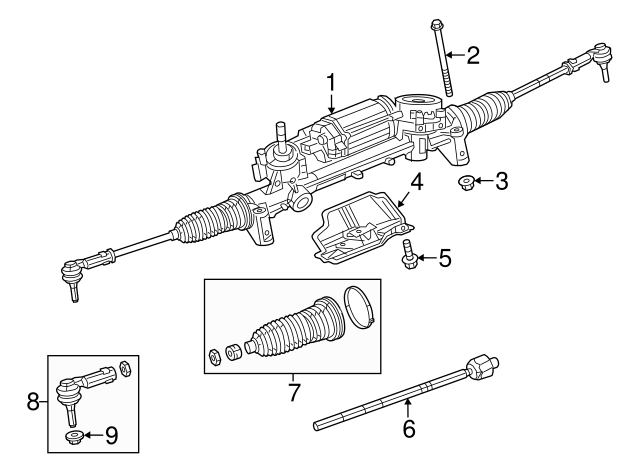 1
2
3
4
5
7
8
9
6