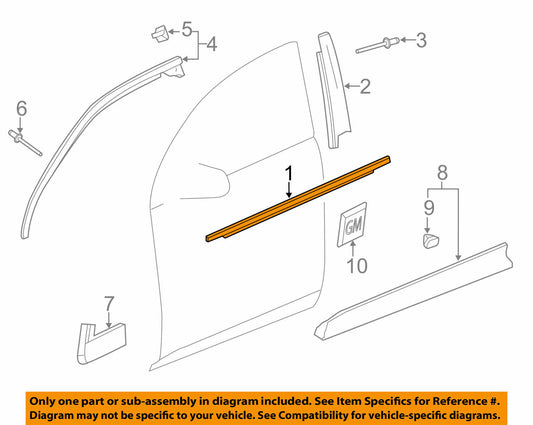 5
4
3
2
6
1
8
9
GM
10
7

Only one part or sub-assembly in diagram included. See Item Specifics for Reference #.
Diagram may not be specific to your vehicle. See Compatibility for vehicle-specific diagrams.