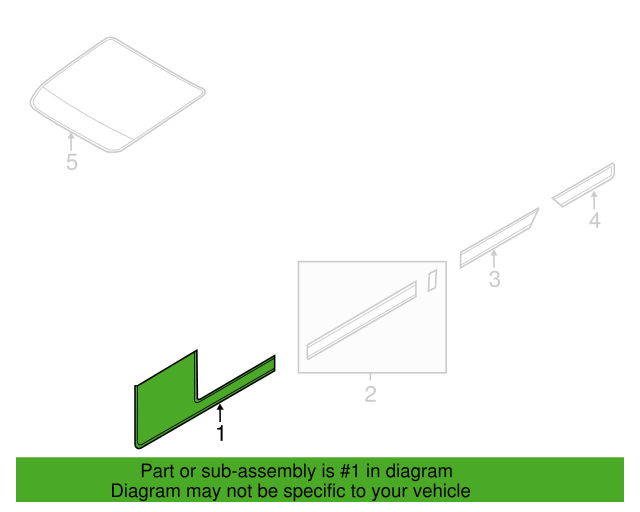 5

4

3

2

1

Part or sub-assembly is #1 in diagram
Diagram may not be specific to your vehicle