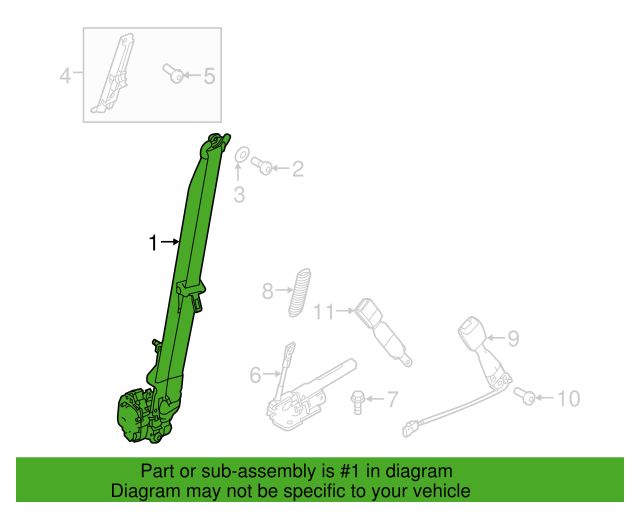 4
5
2
3
1
8
11
9
6
7
10

Part or sub-assembly is #1 in diagram
Diagram may not be specific to your vehicle