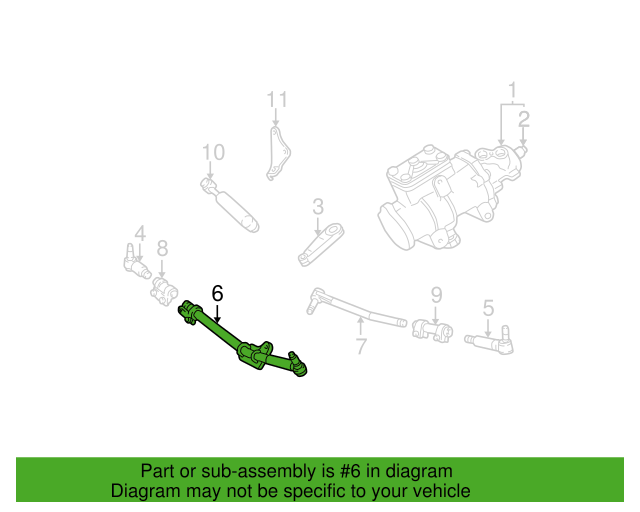 11

1

2

10

3

4

8

6

9

5

7

Part or sub-assembly is #6 in diagram
Diagram may not be specific to your vehicle