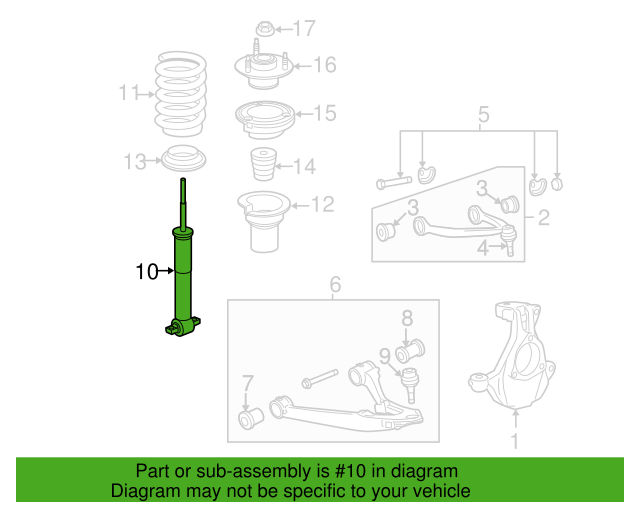 17
16
11
15
5
13
14
3
12
3
2
4
10
6
8
9
7
1

Part or sub-assembly is #10 in diagram
Diagram may not be specific to your vehicle