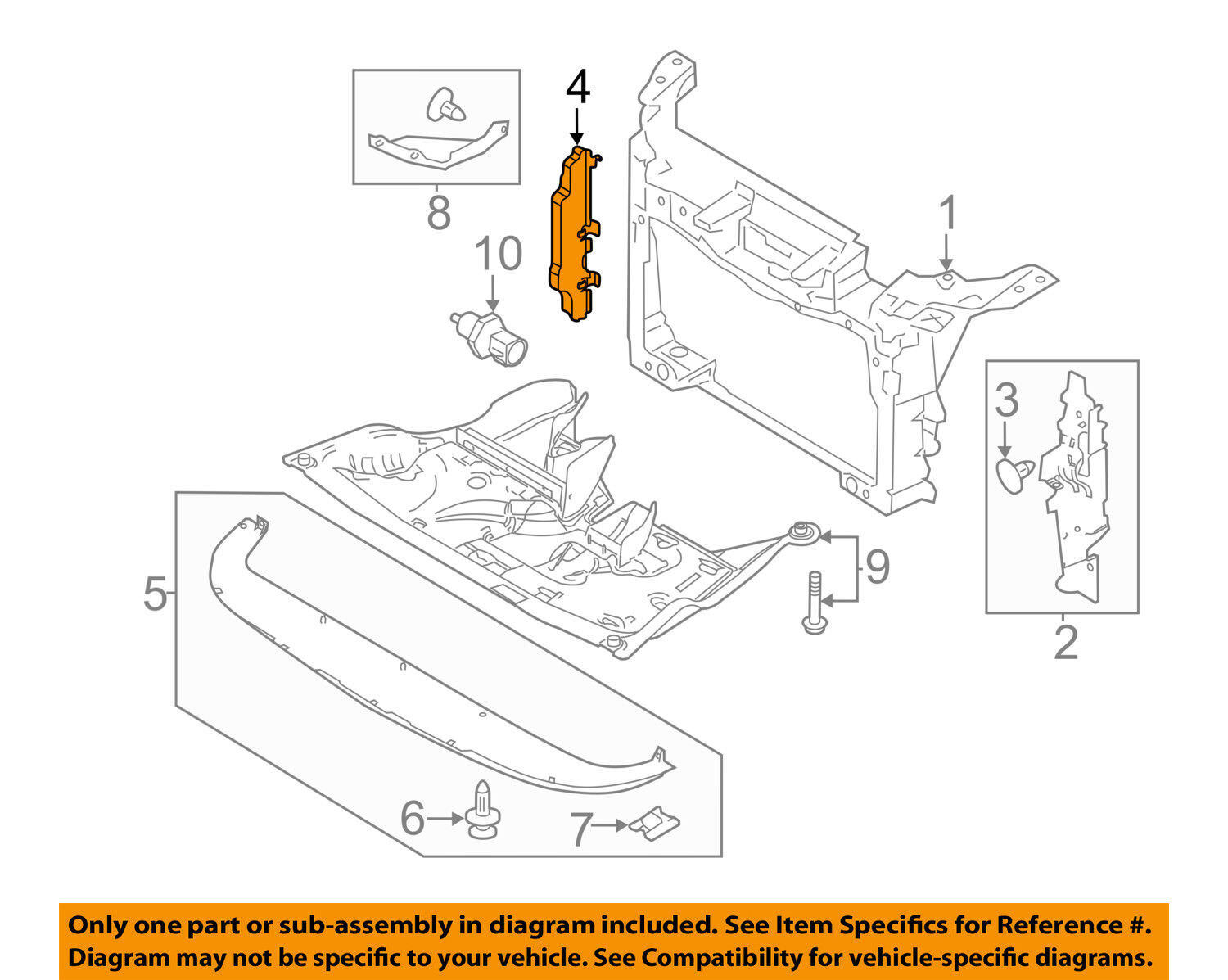 4
8
10
1
3
2
5
9
6
7

Only one part or sub-assembly in diagram included. See Item Specifics for Reference #.
Diagram may not be specific to your vehicle. See Compatibility for vehicle-specific diagrams.