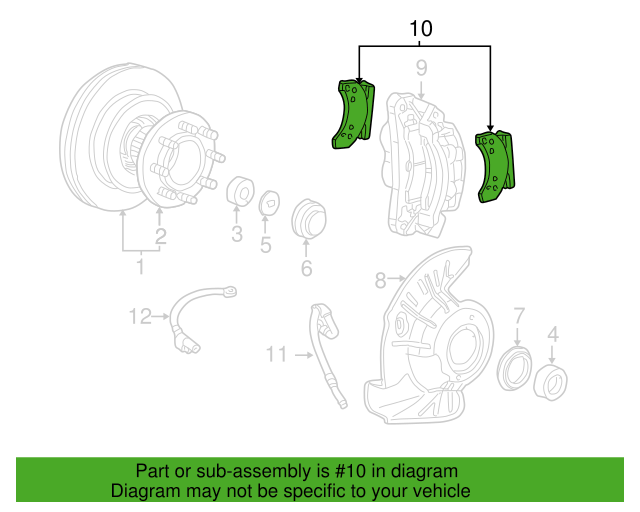 10
9
2
1
3
5
6
8
12
11
7
4

Part or sub-assembly is #10 in diagram
Diagram may not be specific to your vehicle