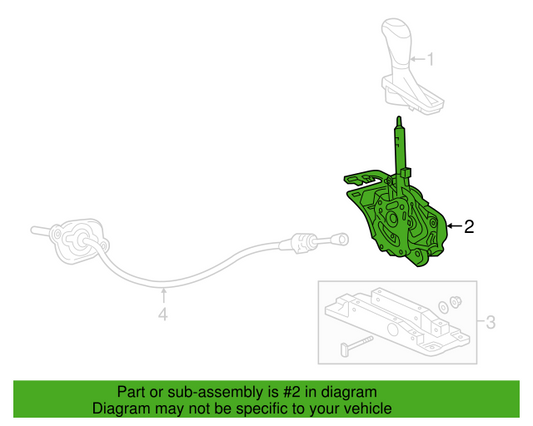 1
2
4
3

Part or sub-assembly is #2 in diagram
Diagram may not be specific to your vehicle