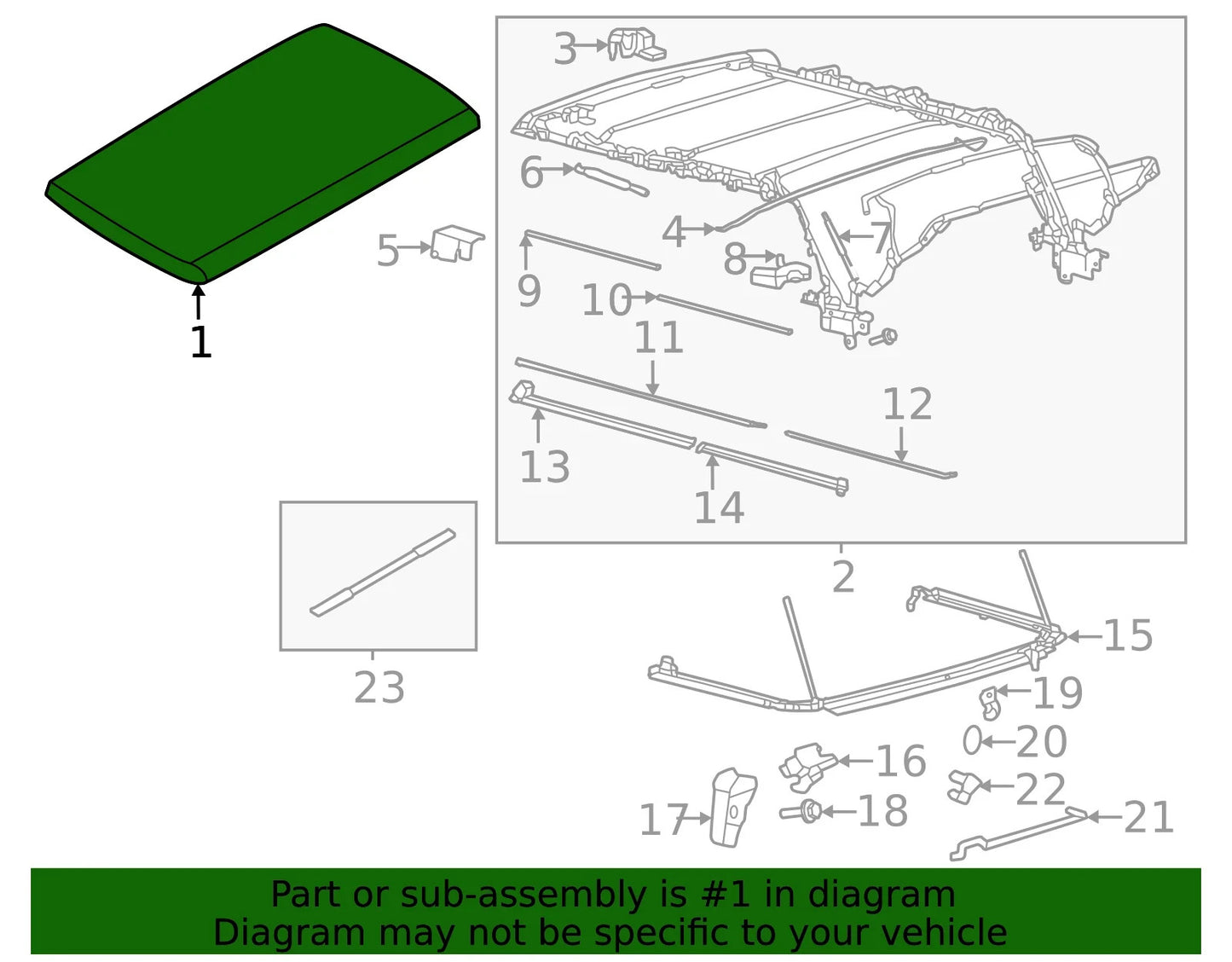 1
3
6
5
4
7
8
9
10
11
12
13
14
2
23
15
19
20
16
22
17
18
21

Part or sub-assembly is #1 in diagram
Diagram may not be specific to your vehicle