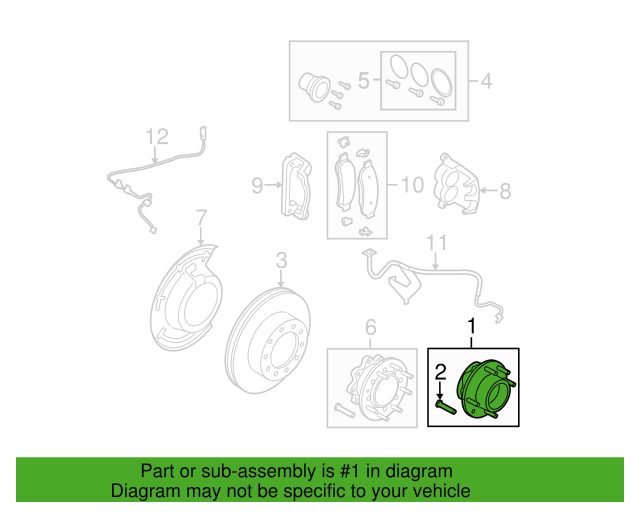 5
4
12
9
10
8
7
3
11
6
1
2

Part or sub-assembly is #1 in diagram
Diagram may not be specific to your vehicle