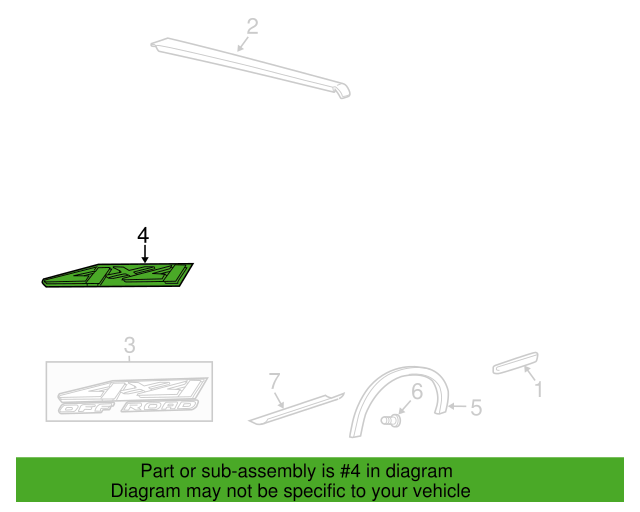 2

4

4X4

3

4X4
OFF ROAD

7

6

5

1

Part or sub-assembly is #4 in diagram
Diagram may not be specific to your vehicle