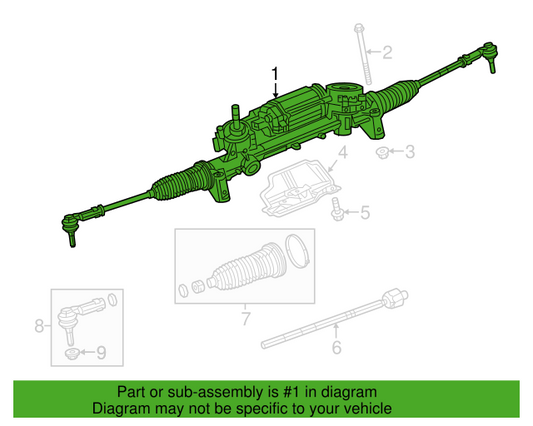 1
2
3
4
5
7
8
9
6

Part or sub-assembly is #1 in diagram
Diagram may not be specific to your vehicle