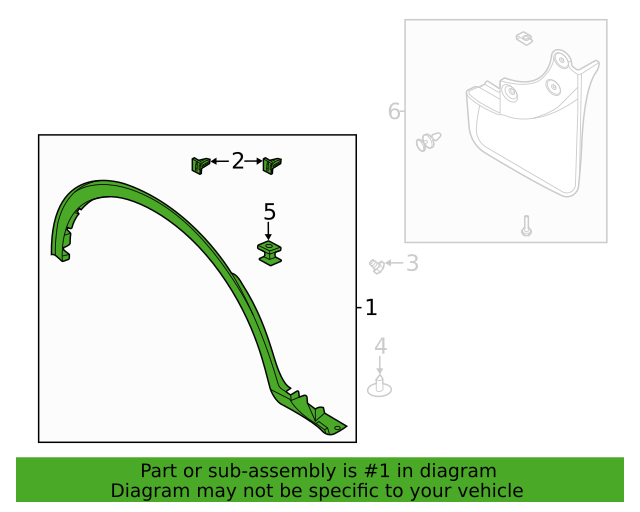 6

2

5

3

1

4

Part or sub-assembly is #1 in diagram
Diagram may not be specific to your vehicle