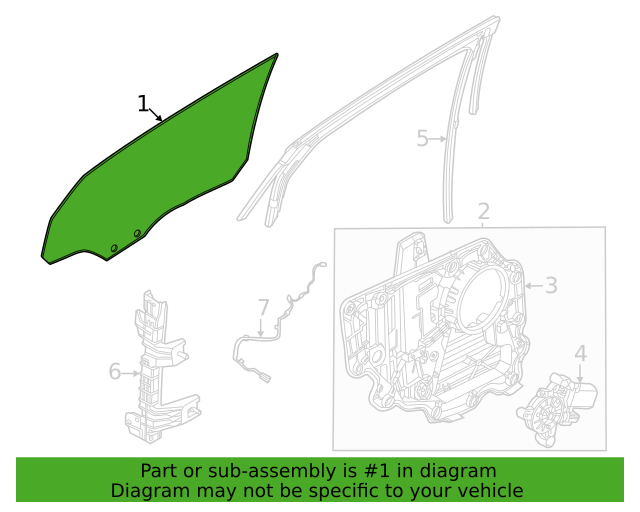 1
5
2
3
7
4
6
Part or sub-assembly is #1 in diagram
Diagram may not be specific to your vehicle