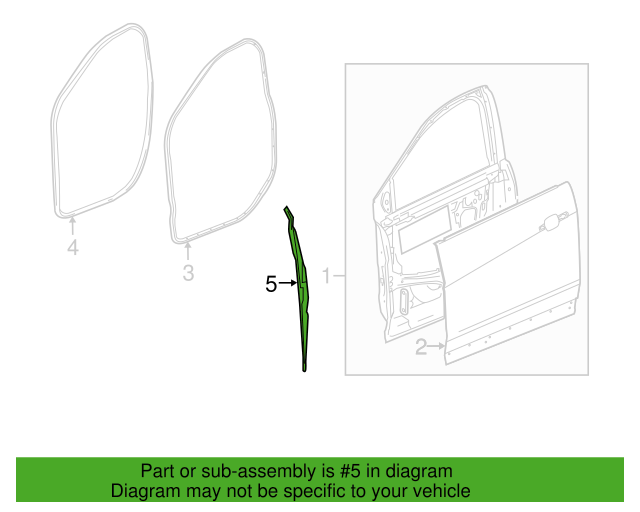 4

3

5

1

2

Part or sub-assembly is #5 in diagram
Diagram may not be specific to your vehicle