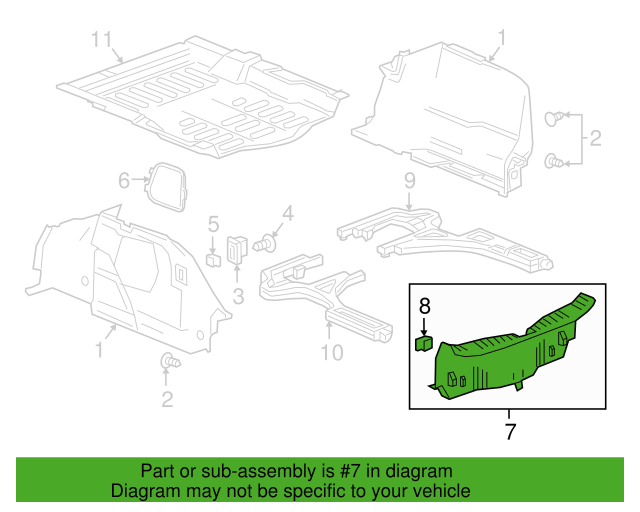 11

1

2

6

9

5

4

3

1

10

8

2

7

Part or sub-assembly is #7 in diagram
Diagram may not be specific to your vehicle